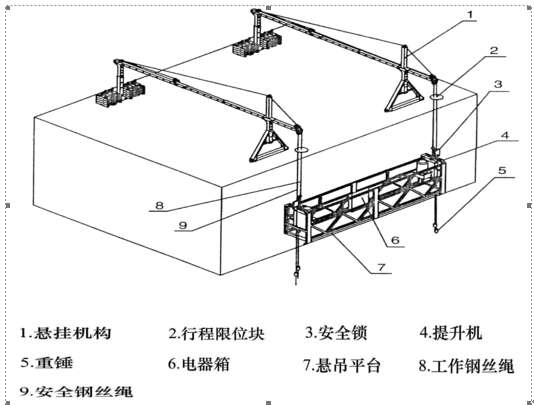 1
2
3
4
5
8
9
6
7

1.悬挂机构　2.行程限位块　3.安全锁　4.提升机
5.重锤　6.电器箱　7.悬吊平台　8.工作钢丝绳
9.安全钢丝绳